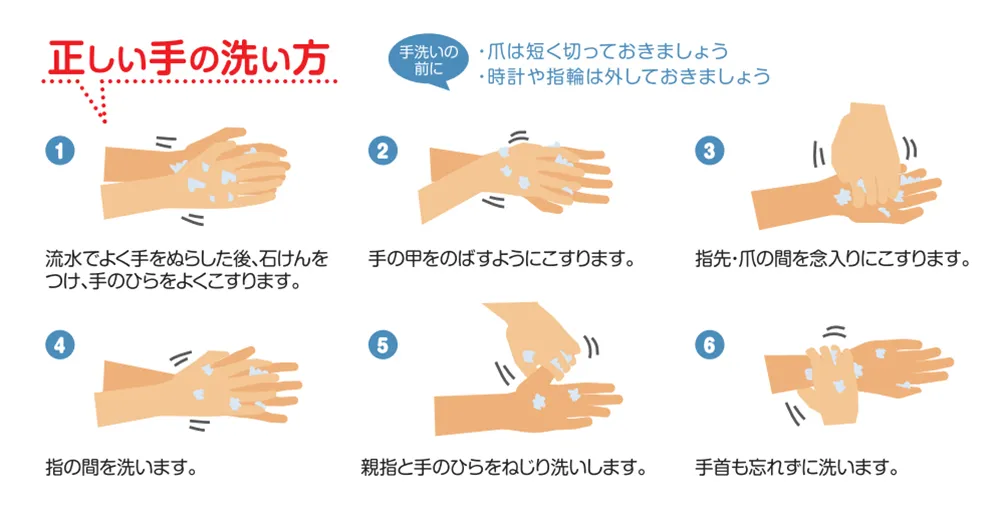 正しい手の洗い方

手洗いの前に
・爪は短く切っておきましょう
・時計や指輪は外しておきましょう

1
流水でよく手をぬらした後、石けんをつけ、手のひらをよくこすります。

2
手の甲をのばすようにこすります。

3
指先・爪の間を念入りにこすります。

4
指の間を洗います。

5
親指と手のひらをねじり洗いします。

6
手首も忘れずに洗います。